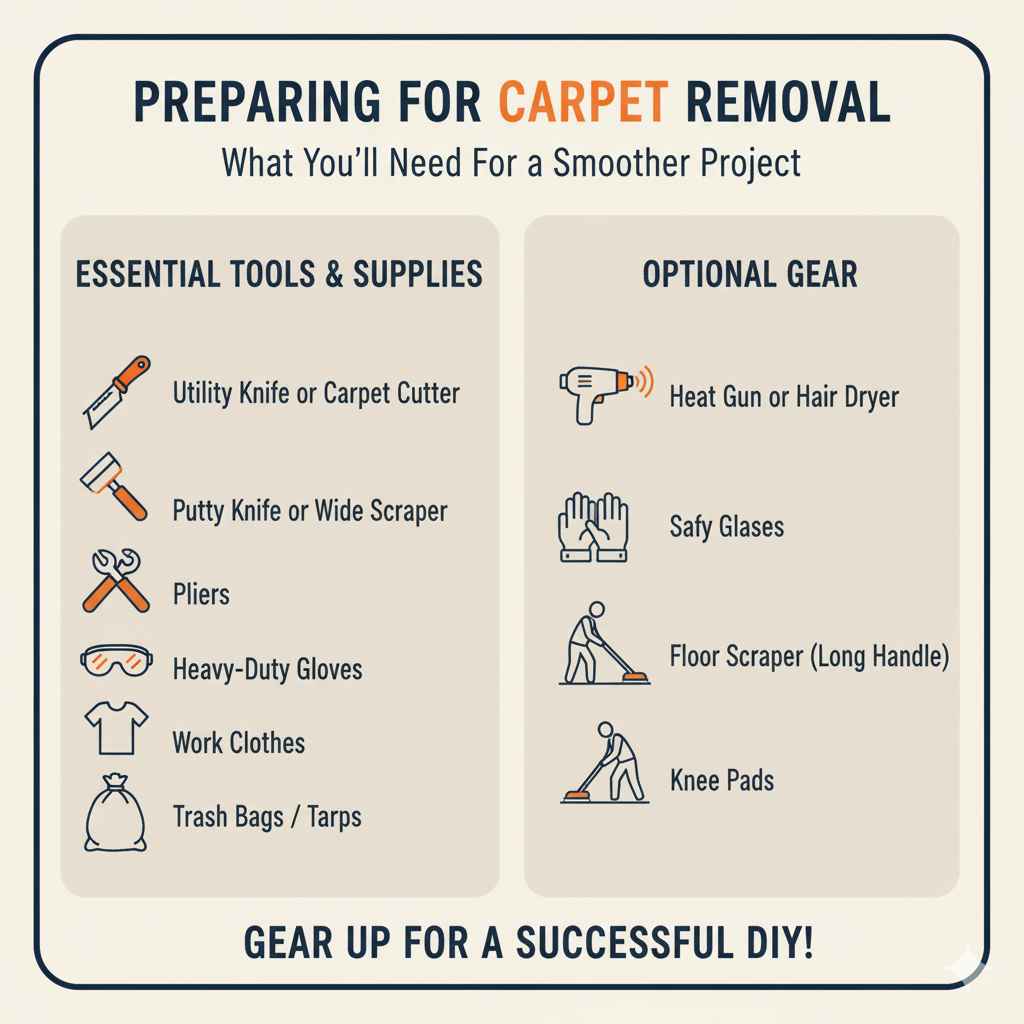 PREPARING FOR CARPET REMOVAL

What You'll Need For a Smoother Project

ESSENTIAL TOOLS & SUPPLIES

Utility Knife or Carpet Cutter

Putty Knife or Wide Scraper

Pliers

Heavy-Duty Gloves

Work Clothes

Trash Bags / Tarps

OPTIONAL GEAR

Heat Gun or Hair Dryer

Safy Glases

Floor Scraper (Long Handle)

Knee Pads

GEAR UP FOR A SUCCESSFUL DIY!